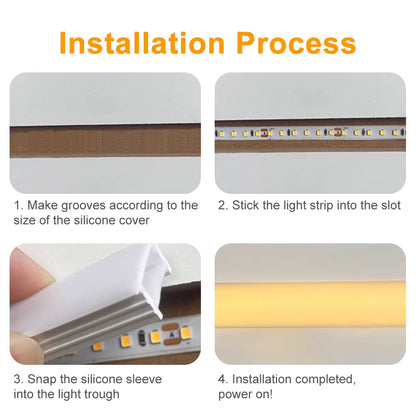 Installation Process

1. Make grooves according to the size of the silicone cover

2. Stick the light strip into the slot

3. Snap the silicone sleeve into the light trough

4. Installation completed, power on!